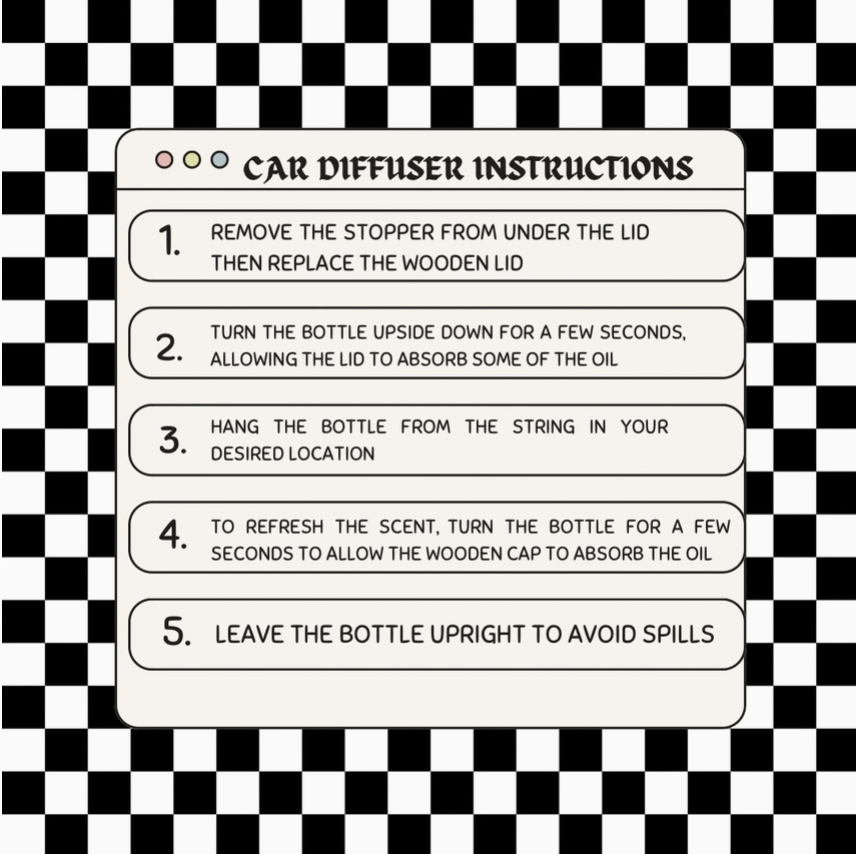 CAR DIFFUSER INSTRUCTIONS

1. REMOVE THE STOPPER FROM UNDER THE LID THEN REPLACE THE WOODEN LID

2. TURN THE BOTTLE UPSIDE DOWN FOR A FEW SECONDS, ALLOWING THE LID TO ABSORB SOME OF THE OIL

3. HANG THE BOTTLE FROM THE STRING IN YOUR DESIRED LOCATION

4. TO REFRESH THE SCENT, TURN THE BOTTLE FOR A FEW SECONDS TO ALLOW THE WOODEN CAP TO ABSORB THE OIL

5. LEAVE THE BOTTLE UPRIGHT TO AVOID SPILLS